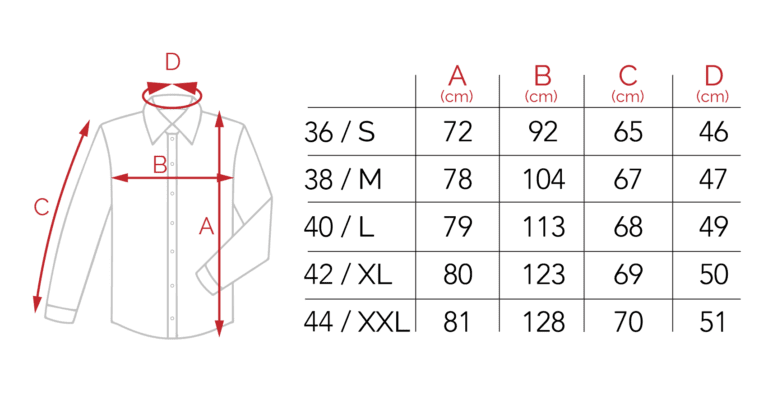 D
B
C
A

|  | A (cm) | B (cm) | C (cm) | D (cm) |
|---|---|---|---|---|
| 36 / S | 72 | 92 | 65 | 46 |
| 38 / M | 78 | 104 | 67 | 47 |
| 40 / L | 79 | 113 | 68 | 49 |
| 42 / XL | 80 | 123 | 69 | 50 |
| 44 / XXL | 81 | 128 | 70 | 51 |